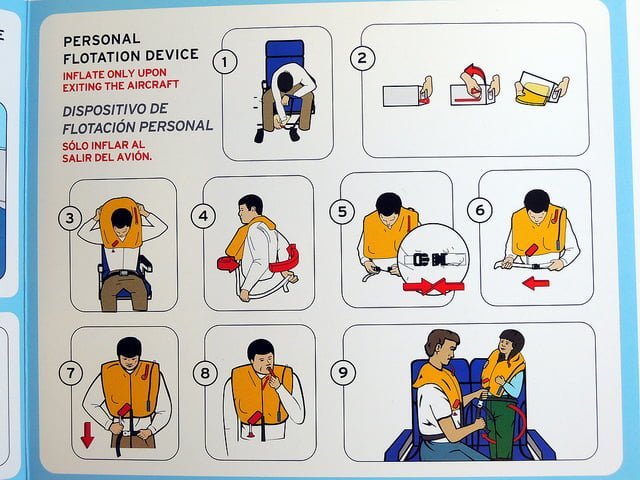 PERSONAL FLOTATION DEVICE
INFLATE ONLY UPON EXITING THE AIRCRAFT
DISPOSITIVO DE FLOTACIÓN PERSONAL
SÓLO INFLAR AL SALIR DEL AVIÓN.

1
2
3
4
5
6
7
8
9